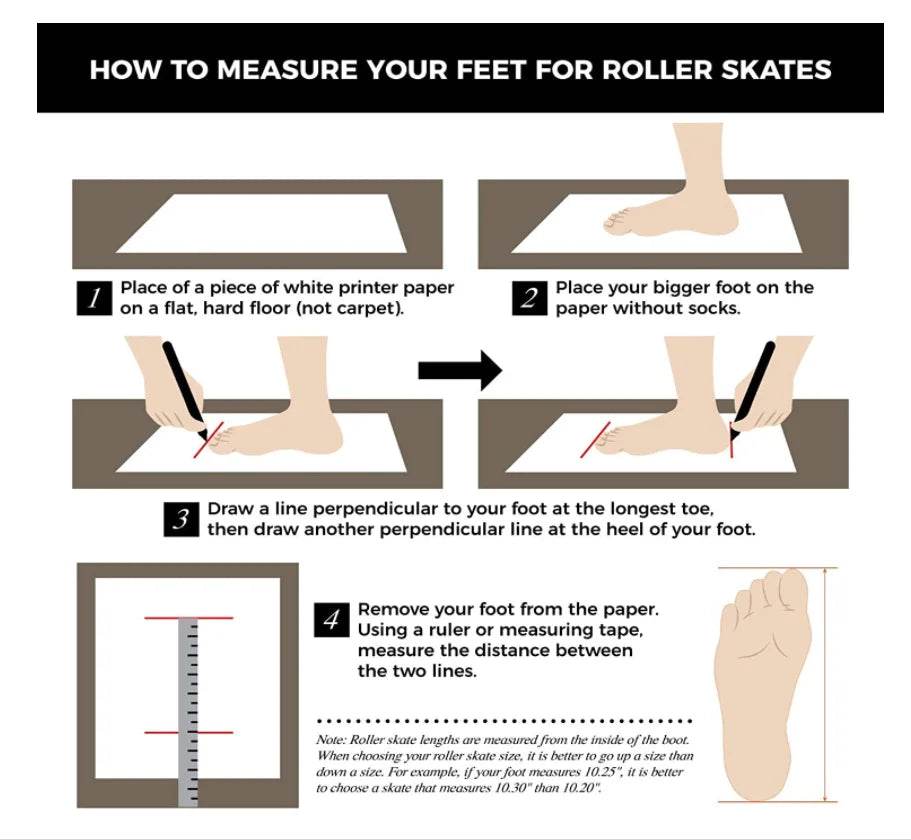 HOW TO MEASURE YOUR FEET FOR ROLLER SKATES

1 Place of a piece of white printer paper on a flat, hard floor (not carpet).

2 Place your bigger foot on the paper without socks.

3 Draw a line perpendicular to your foot at the longest toe, then draw another perpendicular line at the heel of your foot.

4 Remove your foot from the paper. Using a ruler or measuring tape, measure the distance between the two lines.

Note: Roller skate lengths are measured from the inside of the boot. When choosing your roller skate size, it is better to go up a size than down a size. For example, if your foot measures 10.25", it is better to choose a skate that measures 10.30" than 10.20".