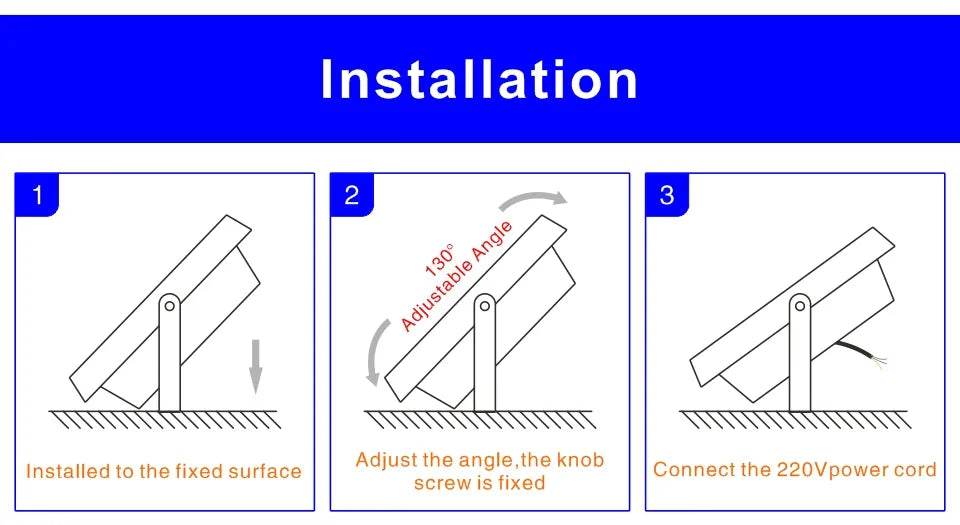 Installation

1

Installed to the fixed surface

2

130°
Adjustable Angle

Adjust the angle,the knob screw is fixed

3

Connect the 220Vpower cord