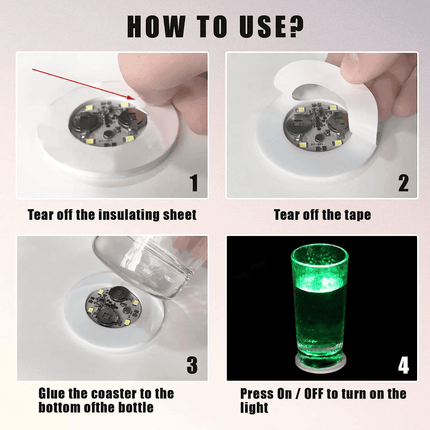 HOW TO USE?

1

Tear off the insulating sheet

2

Tear off the tape

3

Glue the coaster to the bottom ofthe bottle

4

Press On / OFF to turn on the light