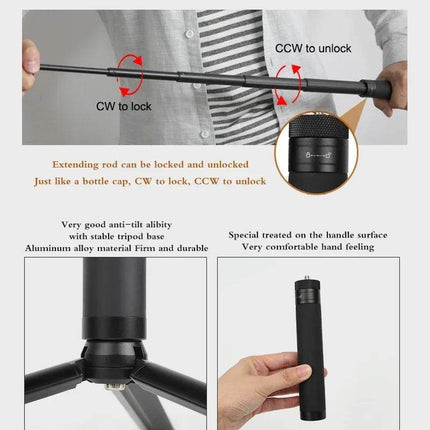 CCW to unlock

CW to lock

Extending rod can be locked and unlocked
Just like a bottle cap, CW to lock, CCW to unlock

Very good anti-tilt alibity
with stable tripod base
Aluminum alloy material Firm and durable

Special treated on the handle surface
Very comfortable hand feeling