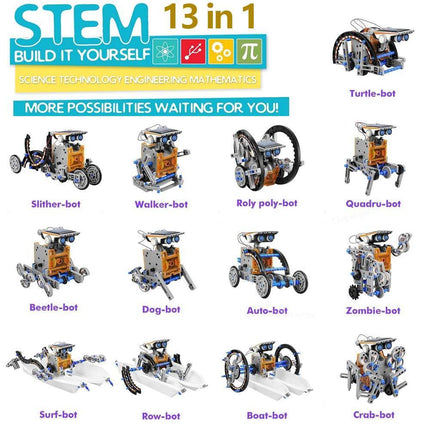 STEM 13 in 1

BUILD IT YOURSELF $\pi$

SCIENCE TECHNOLOGY ENGINEERING MATHEMATICS

MORE POSSIBILITIES WAITING FOR YOU!

Turtle-bot

Slither-bot

Walker-bot

Roly poly-bot

Quadru-bot

Beetle-bot

Dog-bot

Auto-bot

Zombie-bot

Surf-bot

Row-bot

Boat-bot

Crab-bot